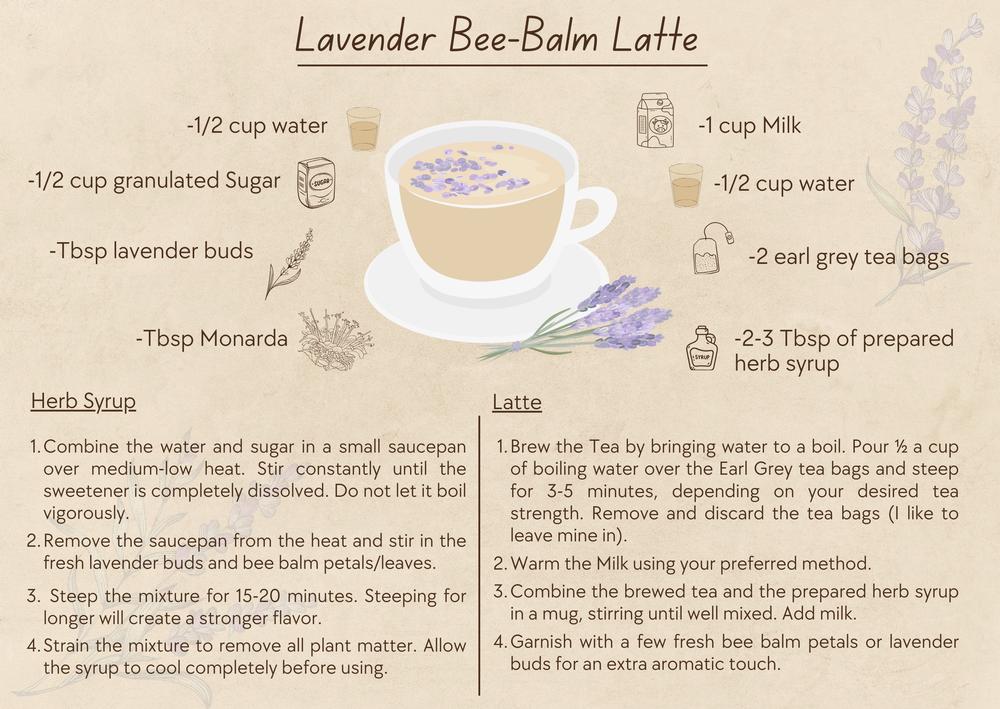 Lavender Bee-Balm Latte

-1/2 cup water

-1/2 cup granulated Sugar

SUGAR

-Tbsp lavender buds

-Tbsp Monarda

-1 cup Milk

-1/2 cup water

-2 earl grey tea bags

SYRUP

-2-3 Tbsp of prepared herb syrup

Herb Syrup

1. Combine the water and sugar in a small saucepan over medium-low heat. Stir constantly until the sweetener is completely dissolved. Do not let it boil vigorously.

2. Remove the saucepan from the heat and stir in the fresh lavender buds and bee balm petals/leaves.

3. Steep the mixture for 15-20 minutes. Steeping for longer will create a stronger flavor.

4. Strain the mixture to remove all plant matter. Allow the syrup to cool completely before using.

Latte

1. Brew the Tea by bringing water to a boil. Pour ½ a cup of boiling water over the Earl Grey tea bags and steep for 3-5 minutes, depending on your desired tea strength. Remove and discard the tea bags (I like to leave mine in).

2. Warm the Milk using your preferred method.

3. Combine the brewed tea and the prepared herb syrup in a mug, stirring until well mixed. Add milk.

4. Garnish with a few fresh bee balm petals or lavender buds for an extra aromatic touch.